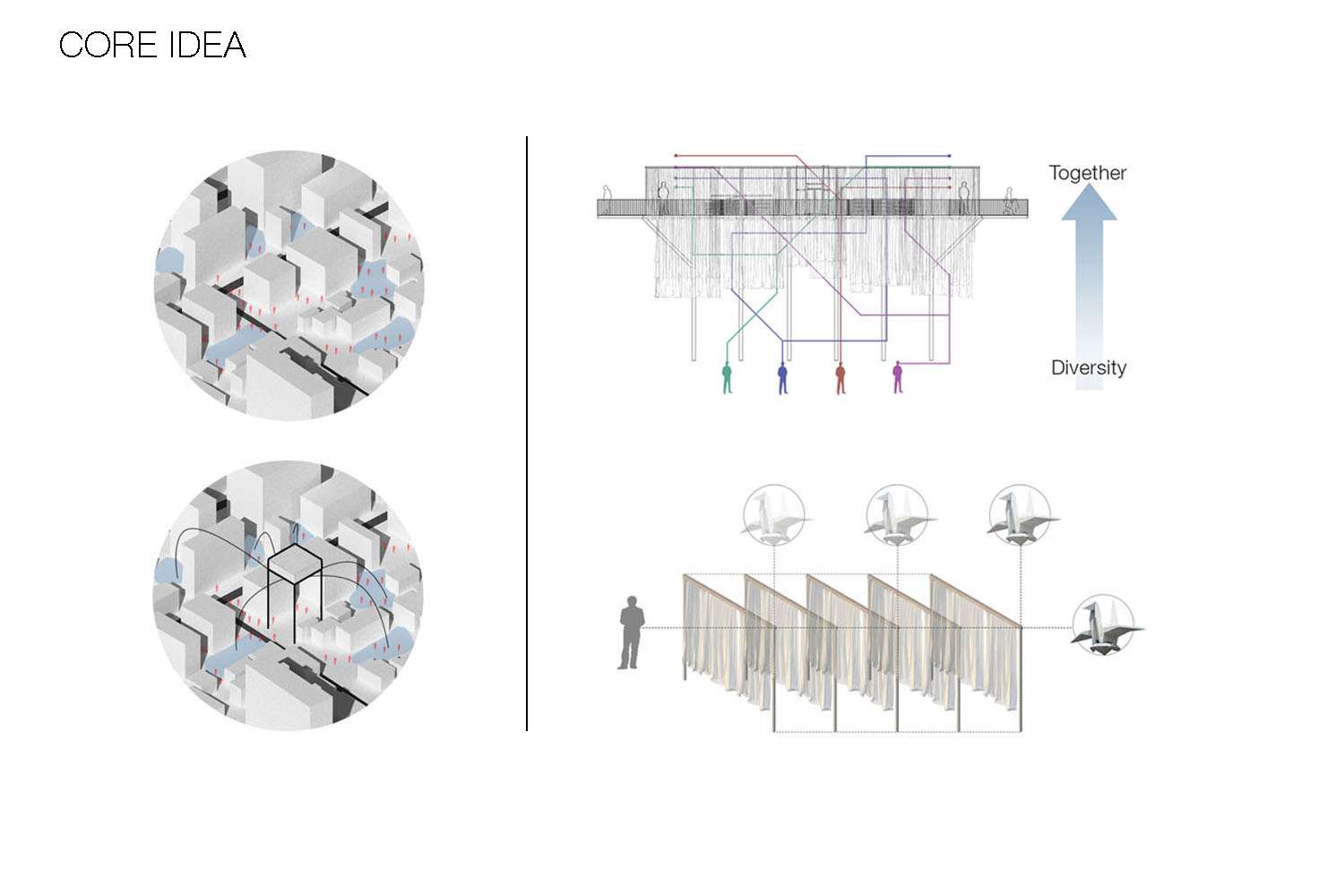 CORE IDEA

Together

Diversity